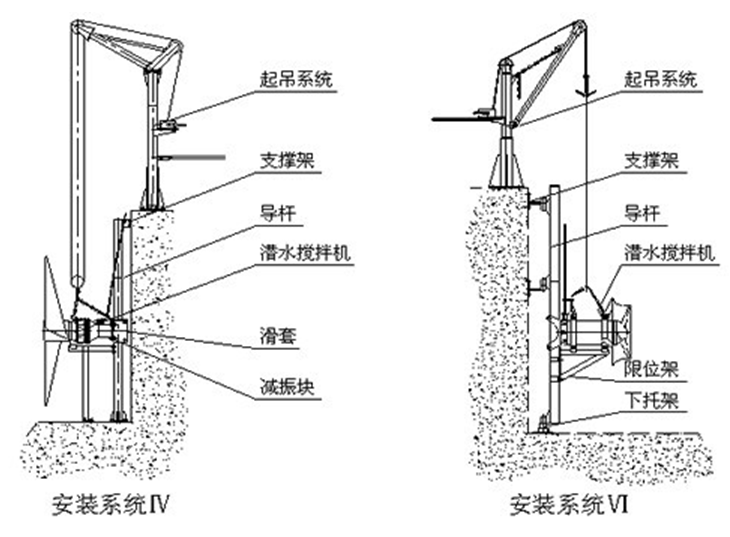 起吊系统

支撑架

导杆

潜水搅拌机

滑套

减振块

安装系统IV

起吊系统

支撑架

导杆

潜水搅拌机

限位架

下托架

安装系统VI